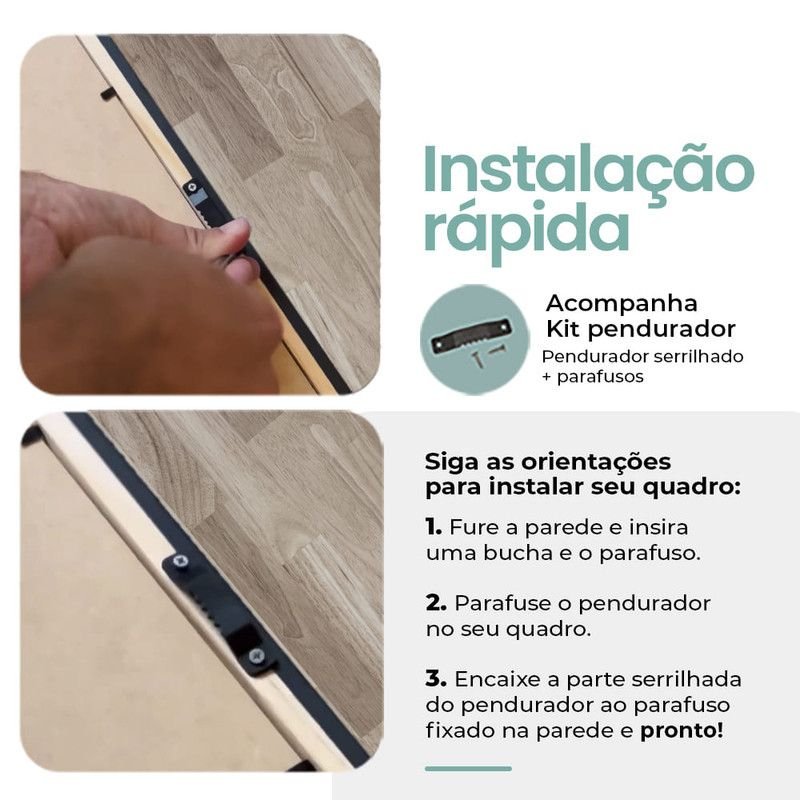 Instalação rápida

Acompanha
Kit pendurador
Pendurador serrilhado
+ parafusos

Siga as orientações para instalar seu quadro:

1. Fure a parede e insira uma bucha e o parafuso.

2. Parafuse o pendurador no seu quadro.

3. Encaixe a parte serrilhada do pendurador ao parafuso fixado na parede e pronto!