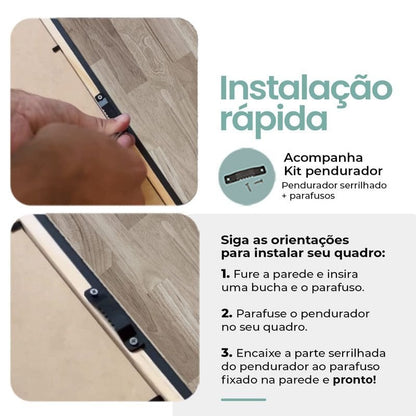 Instalação rápida

Acompanha Kit pendurador

Pendurador serrilhado + parafusos

Siga as orientações para instalar seu quadro:

1. Fure a parede e insira uma bucha e o parafuso.

2. Parafuse o pendurador no seu quadro.

3. Encaixe a parte serrilhada do pendurador ao parafuso fixado na parede e pronto!